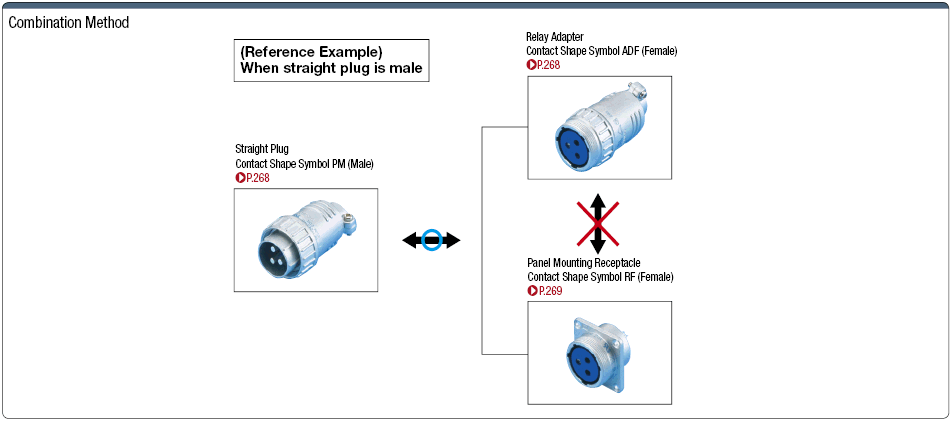 Combination Method

(Reference Example)
When straight plug is male

Straight Plug
Contact Shape Symbol PM (Male)
P.268

Relay Adapter
Contact Shape Symbol ADF (Female)
P.268

Panel Mounting Receptacle
Contact Shape Symbol RF (Female)
P.269