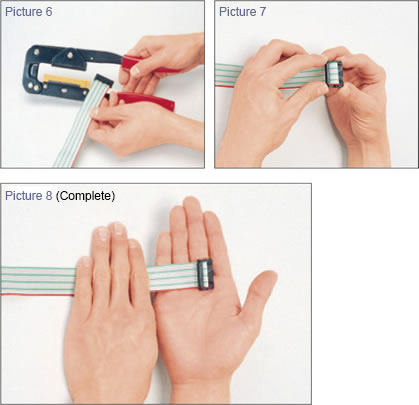 Picture 6

Picture 7

Picture 8 (Complete)